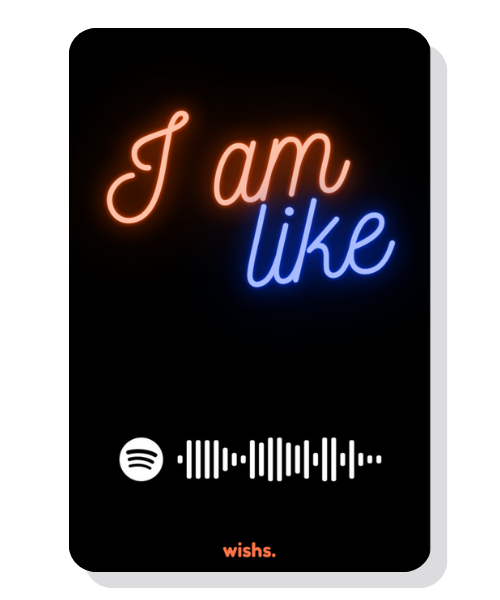 I am
like

wishs.